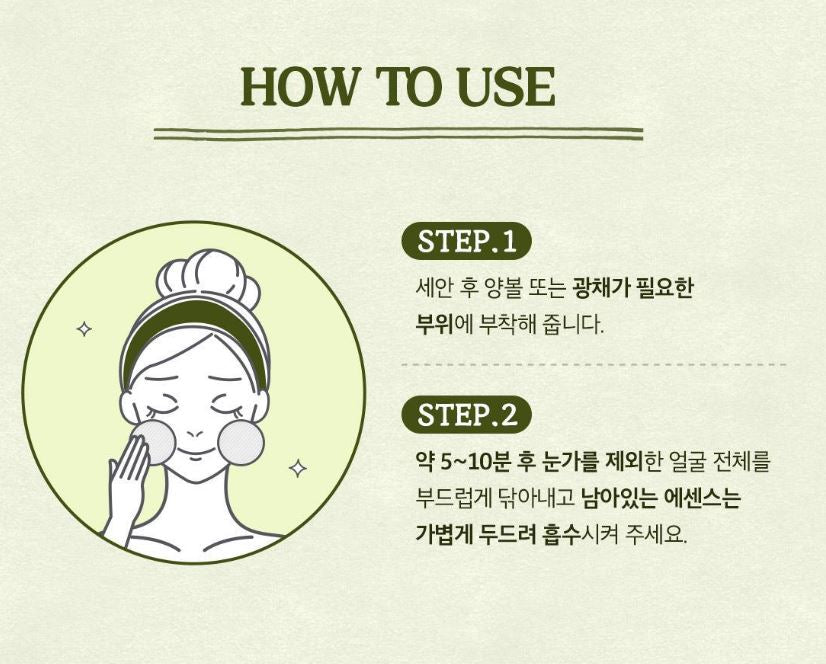 HOW TO USE

STEP.1

세안 후 양볼 또는 광채가 필요한 부위에 부착해 줍니다.

STEP.2

약 5~10분 후 눈가를 제외한 얼굴 전체를 부드럽게 닦아내고 남아있는 에센스는 가볍게 두드려 흡수시켜 주세요.