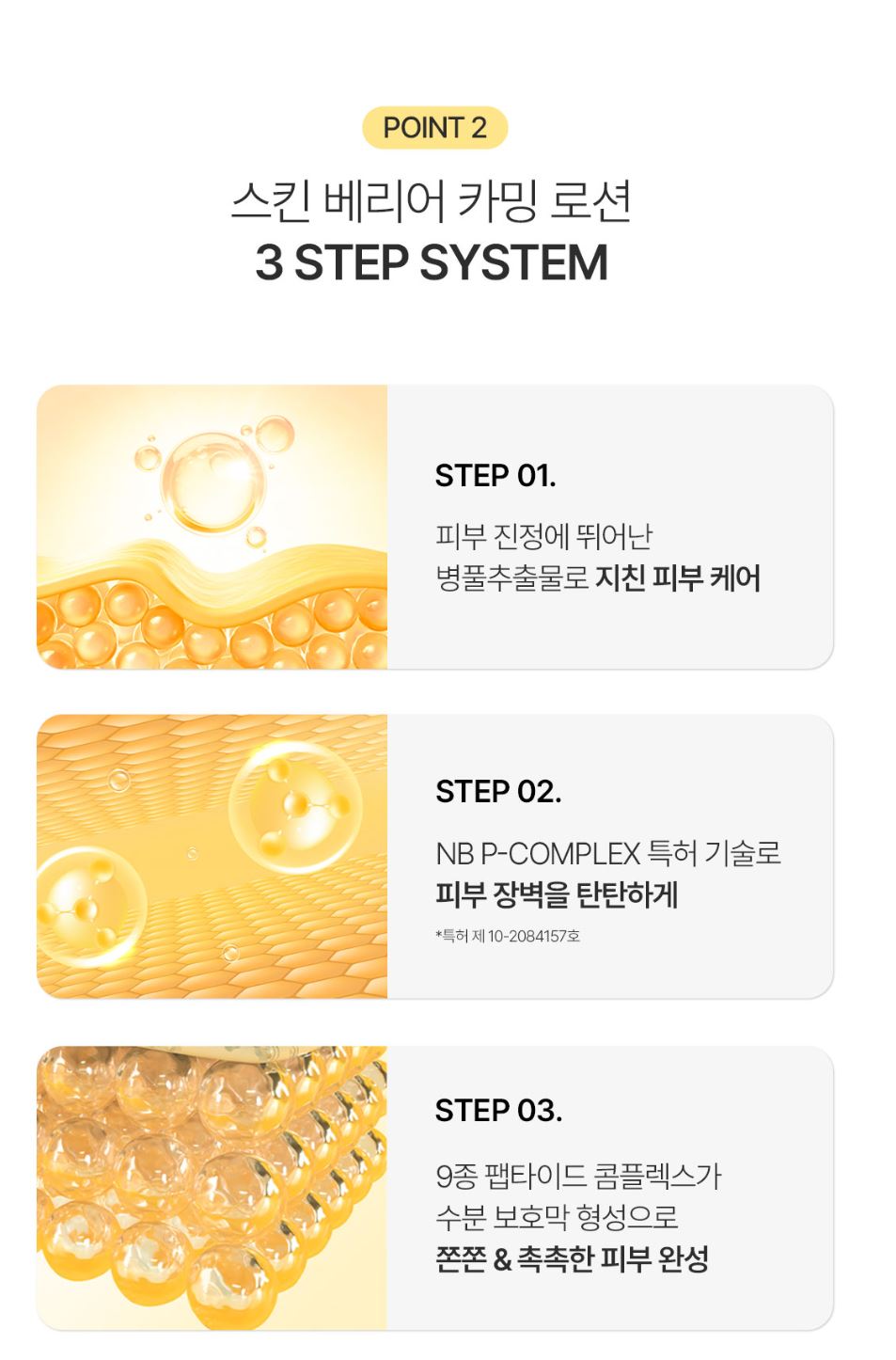 POINT 2

스킨 베리어 카밍 로션
3 STEP SYSTEM

STEP 01.

피부 진정에 뛰어난
병풀추출물로 지친 피부 케어

STEP 02.

NB P-COMPLEX 특허 기술로
피부 장벽을 탄탄하게

*특허 제 10-2084157호

STEP 03.

9종 펩타이드 콤플렉스가
수분 보호막 형성으로
쫀쫀 & 촉촉한 피부 완성