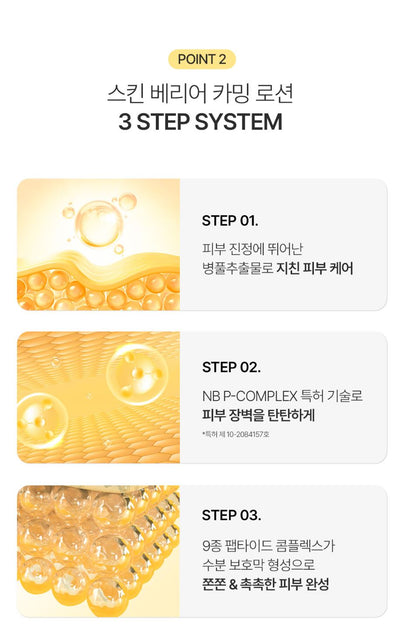 POINT 2

스킨 베리어 카밍 로션
3 STEP SYSTEM

STEP 01.
피부 진정에 뛰어난
병풀추출물로 지친 피부 케어

STEP 02.
NB P-COMPLEX 특허 기술로
피부 장벽을 탄탄하게
*특허 제 10-2084157호

STEP 03.
9종 펩타이드 콤플렉스가
수분 보호막 형성으로
쫀쫀 & 촉촉한 피부 완성