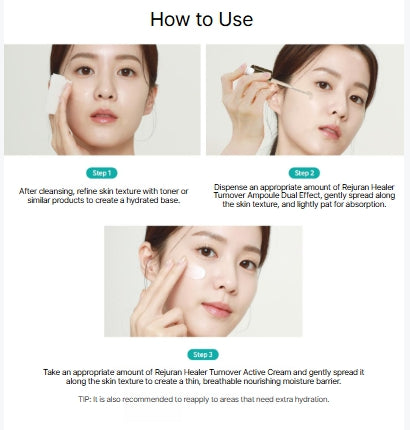 How to Use

Step 1

After cleansing, refine skin texture with toner or similar products to create a hydrated base.

Step 2

Dispense an appropriate amount of Rejuran Healer Turnover Ampoule Dual Effect, gently spread along the skin texture, and lightly pat for absorption.

Step 3

Take an appropriate amount of Rejuran Healer Turnover Active Cream and gently spread it along the skin texture to create a thin, breathable nourishing moisture barrier.

TIP: It is also recommended to reapply to areas that need extra hydration.