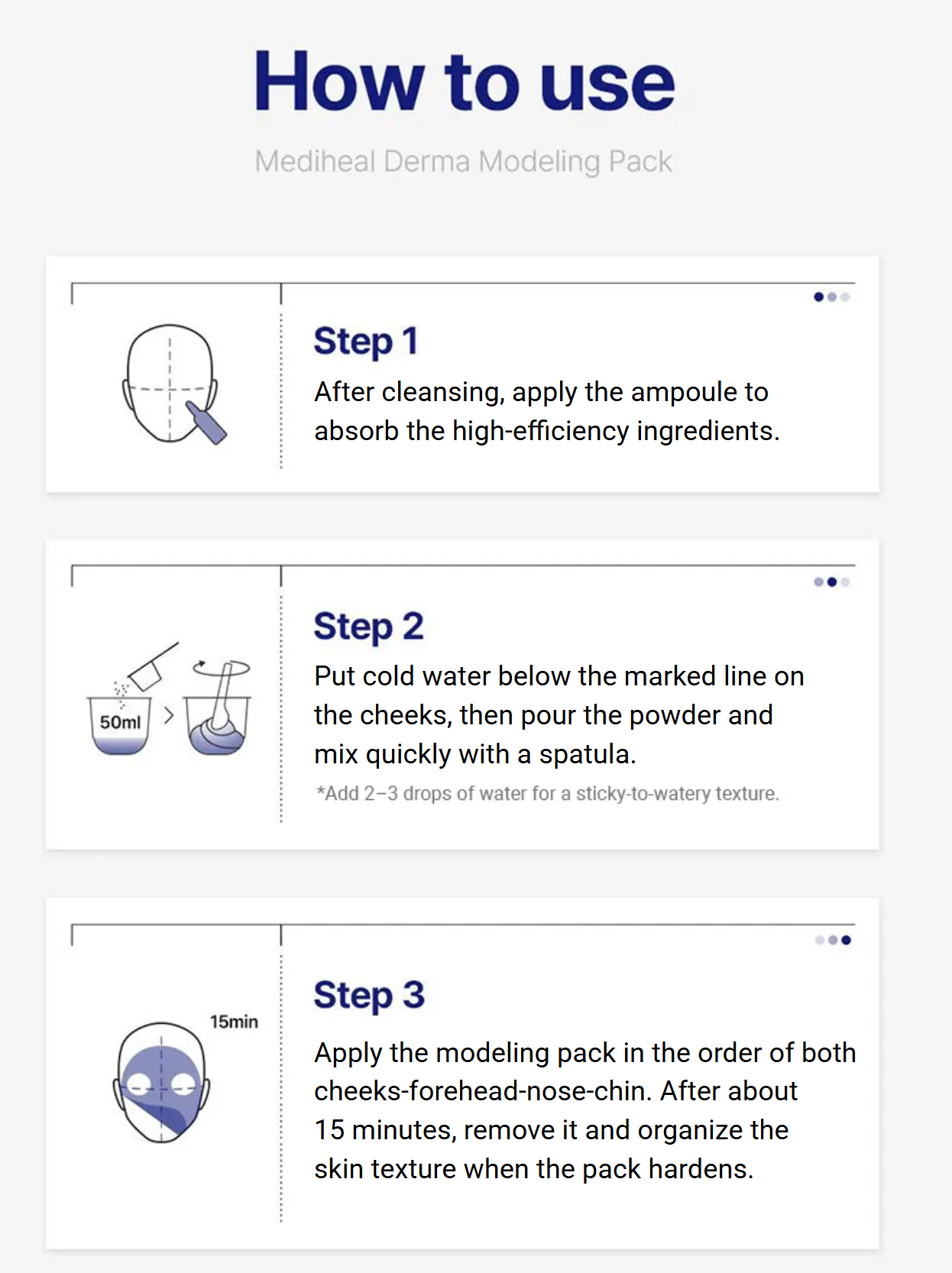 How to use

Mediheal Derma Modeling Pack

Step 1

After cleansing, apply the ampoule to absorb the high-efficiency ingredients.

50ml

Step 2

Put cold water below the marked line on the cheeks, then pour the powder and mix quickly with a spatula.

*Add 2–3 drops of water for a sticky-to-watery texture.

15min

Step 3

Apply the modeling pack in the order of both cheeks-forehead-nose-chin. After about 15 minutes, remove it and organize the skin texture when the pack hardens.