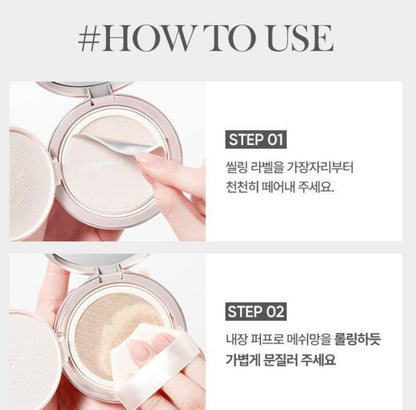 #HOW TO USE

STEP 01

씰링 라벨을 가장자리부터 천천히 떼어내 주세요.

STEP 02

내장 퍼프로 메쉬망을 롤링하듯 가볍게 문질러 주세요