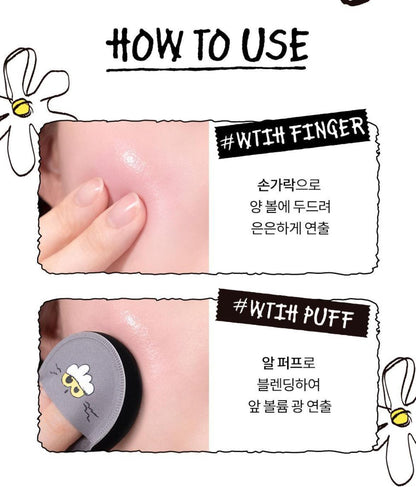 HOW TO USE

#WTIH FINGER

손가락으로
양 볼에 두드려
은은하게 연출

#WTIH PUFF

알 퍼프로
블렌딩하여
앞 볼륨 광 연출