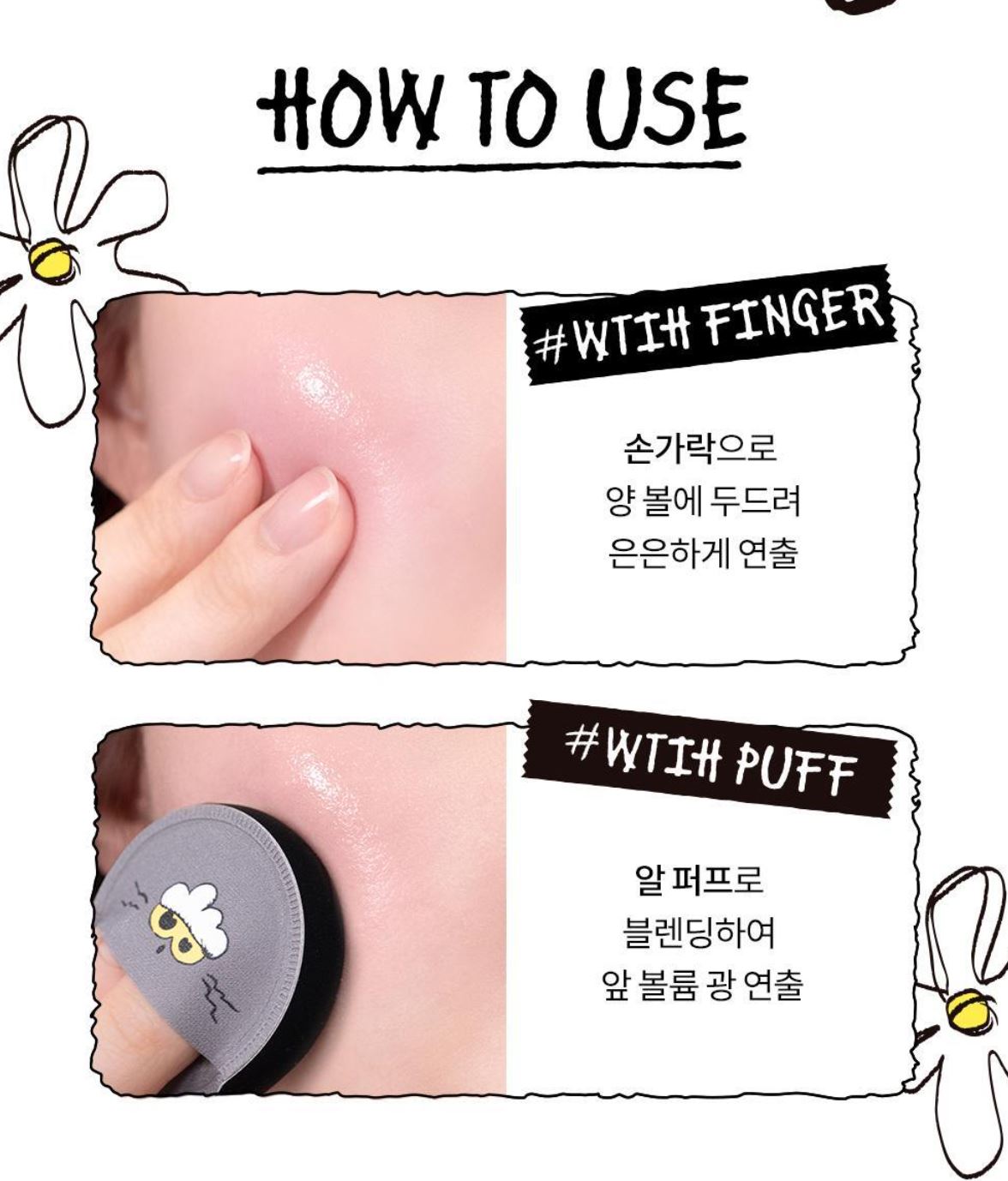 HOW TO USE

#WTIH FINGER

손가락으로
양 볼에 두드려
은은하게 연출

#WTIH PUFF

알 퍼프로
블렌딩하여
앞 볼륨 광 연출