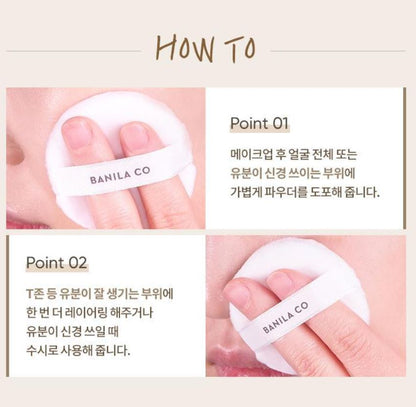 HOW TO

BANILA CO

Point 01

메이크업 후 얼굴 전체 또는 유분이 신경 쓰이는 부위에 가볍게 파우더를 도포해 줍니다.

Point 02

T존 등 유분이 잘 생기는 부위에 한 번 더 레이어링 해주거나 유분이 신경 쓰일 때 수시로 사용해 줍니다.

BANILA CO