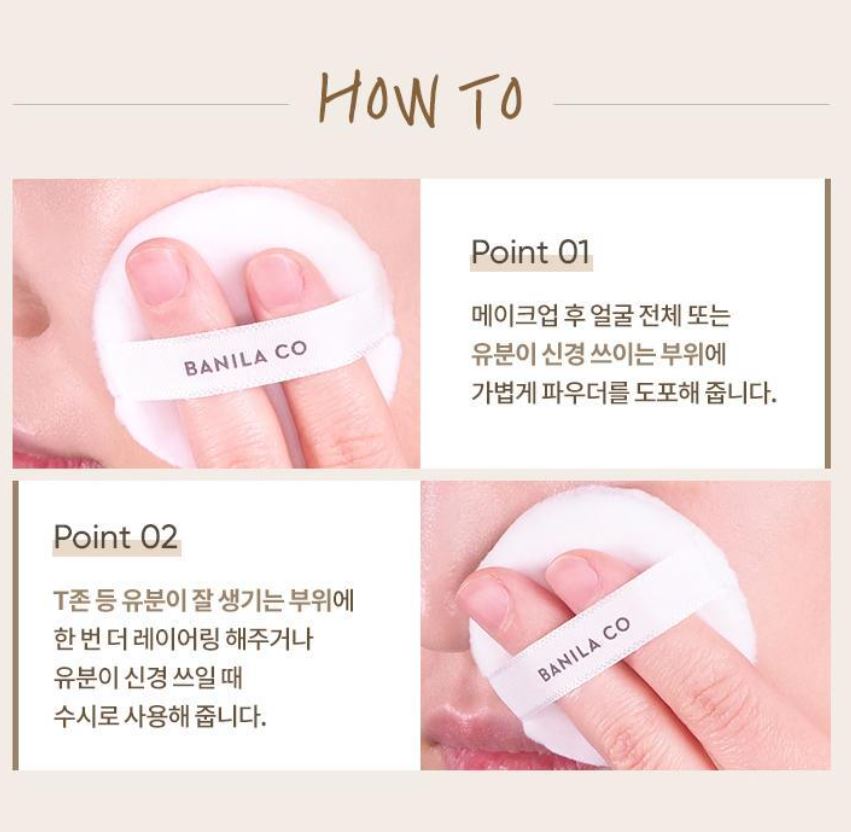 HOW TO

BANILA CO

Point 01

메이크업 후 얼굴 전체 또는
유분이 신경 쓰이는 부위에
가볍게 파우더를 도포해 줍니다.

Point 02

T존 등 유분이 잘 생기는 부위에
한 번 더 레이어링 해주거나
유분이 신경 쓰일 때
수시로 사용해 줍니다.

BANILA CO