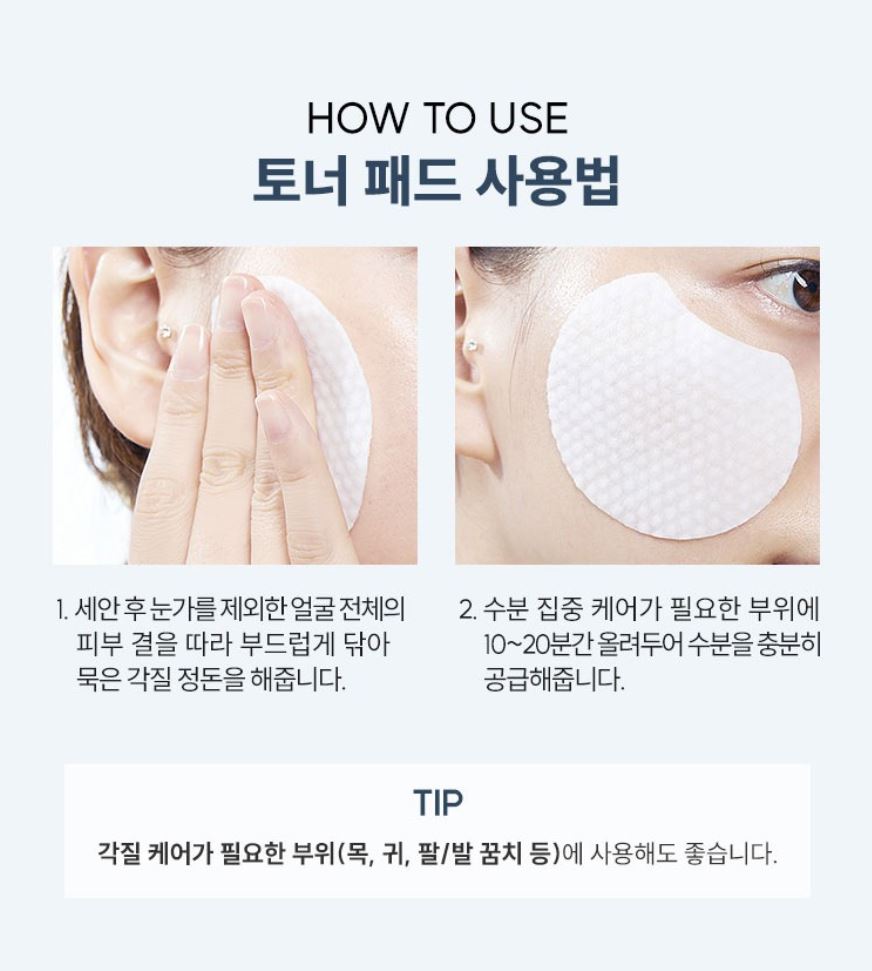 HOW TO USE
토너 패드 사용법

1. 세안 후 눈가를 제외한 얼굴 전체의 피부 결을 따라 부드럽게 닦아 묵은 각질 정돈을 해줍니다.

2. 수분 집중 케어가 필요한 부위에 10~20분간 올려두어 수분을 충분히 공급해줍니다.

TIP
각질 케어가 필요한 부위(목, 귀, 팔/발 꿈치 등)에 사용해도 좋습니다.