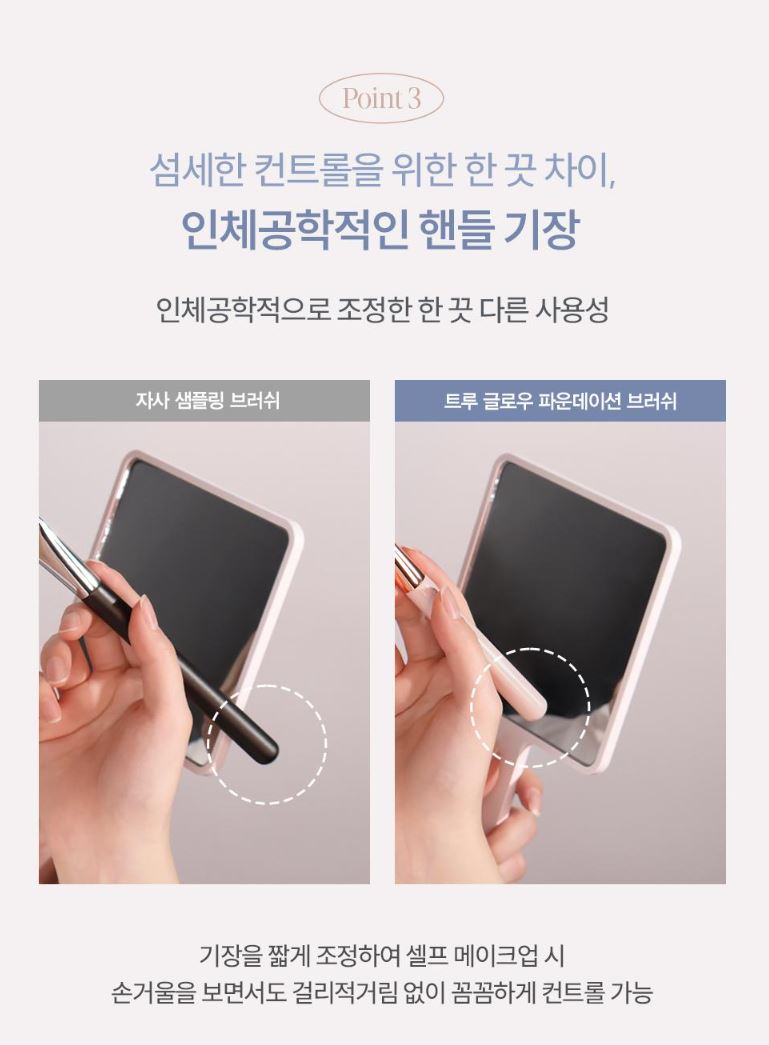 Point 3

섬세한 컨트롤을 위한 한 끗 차이,
인체공학적인 핸들 기장

인체공학적으로 조정한 한 끗 다른 사용성

자사 샘플링 브러쉬

트루 글로우 파운데이션 브러쉬

기장을 짧게 조정하여 셀프 메이크업 시
손거울을 보면서도 걸리적거림 없이 꼼꼼하게 컨트롤 가능